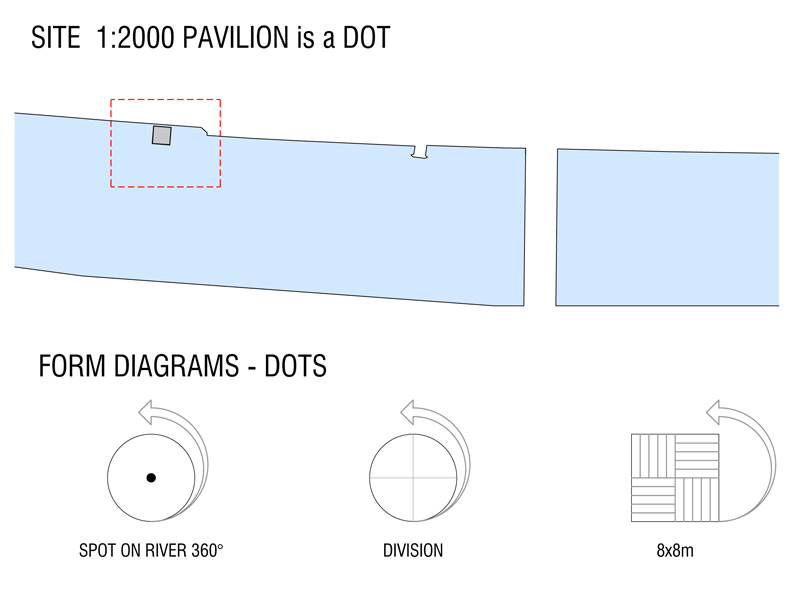 SITE 1:2000 PAVILION is a DOT

FORM DIAGRAMS - DOTS

SPOT ON RIVER 360°

DIVISION

8x8m